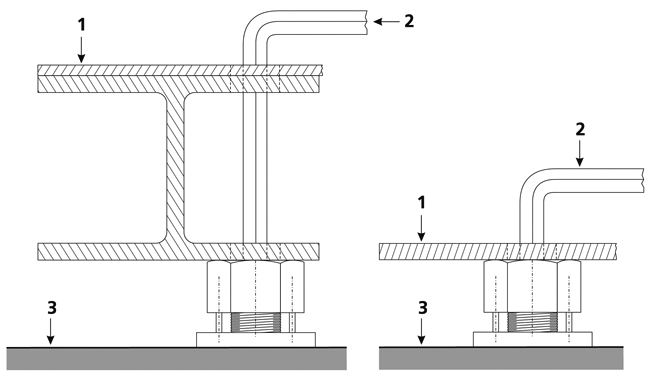 1
2
3
2
1
3